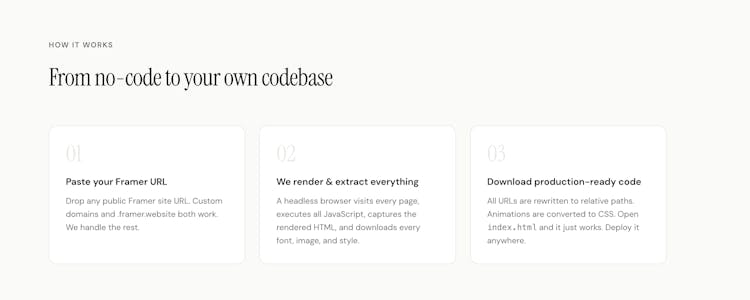 HOW IT WORKS

From no-code to your own codebase

01

Paste your Framer URL

Drop any public Framer site URL. Custom domains and .framer.website both work. We handle the rest.

02

We render & extract everything

A headless browser visits every page, executes all JavaScript, captures the rendered HTML, and downloads every font, image, and style.

03

Download production-ready code

All URLs are rewritten to relative paths. Animations are converted to CSS. Open index.html and it just works. Deploy it anywhere.